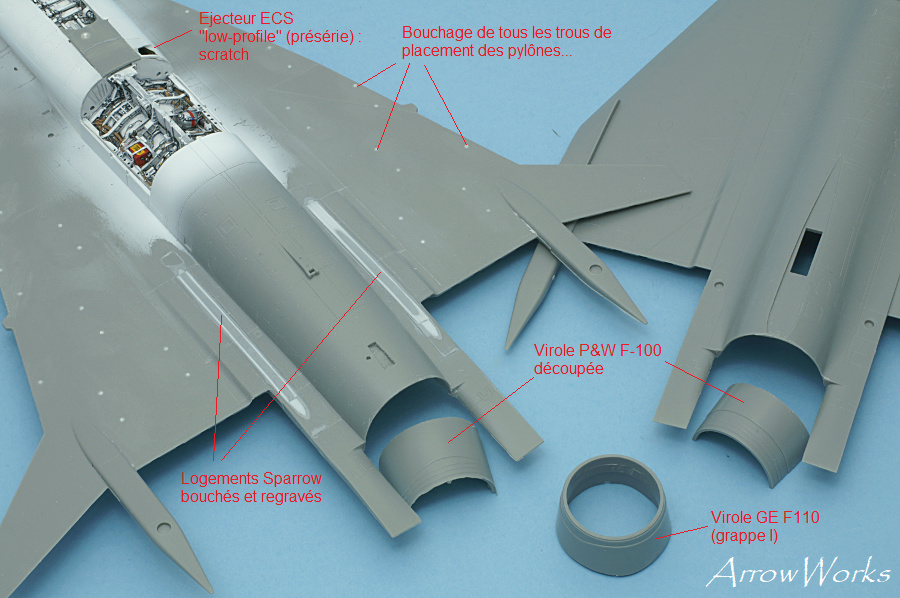 Ejecteur ECS "low-profile" (présérie) : scratch

Bouchage de tous les trous de placement des pylônes...

Virole P&W F-100 découpée

Logements Sparrow bouchés et regravés

Virole GE F110 (grappe I)

ArrowWorks